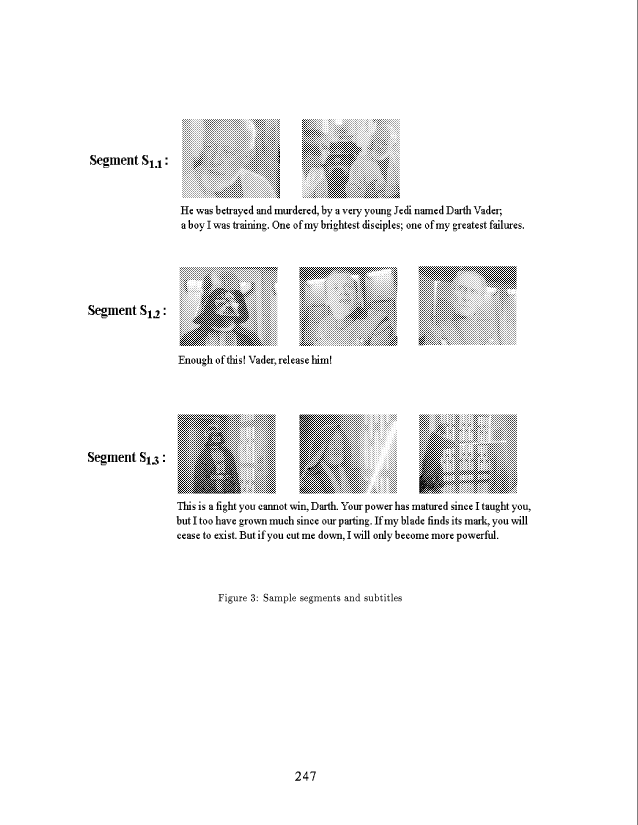 Segment $S_{1,1}$ :

He was betrayed and murdered, by a very young Jedi named Darth Vader; a boy I was training. One of my brightest disciples; one of my greatest failures.

Segment $S_{1,2}$ :

Enough of this! Vader, release him!

Segment $S_{1,3}$ :

This is a fight you cannot win, Darth. Your power has matured since I taught you, but I too have grown much since our parting. If my blade finds its mark, you will cease to exist. But if you cut me down, I will only become more powerful.

Figure 3: Sample segments and subtitles

247